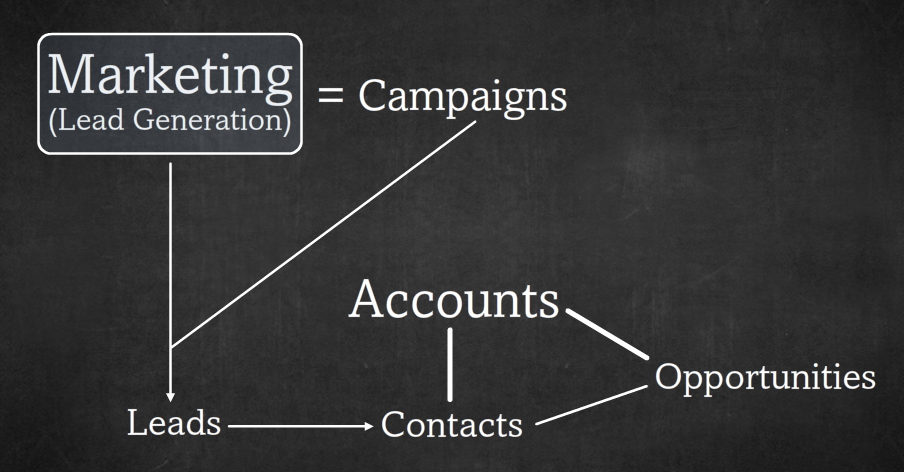 Marketing
(Lead Generation)

= Campaigns

Accounts

Opportunities

Leads

Contacts